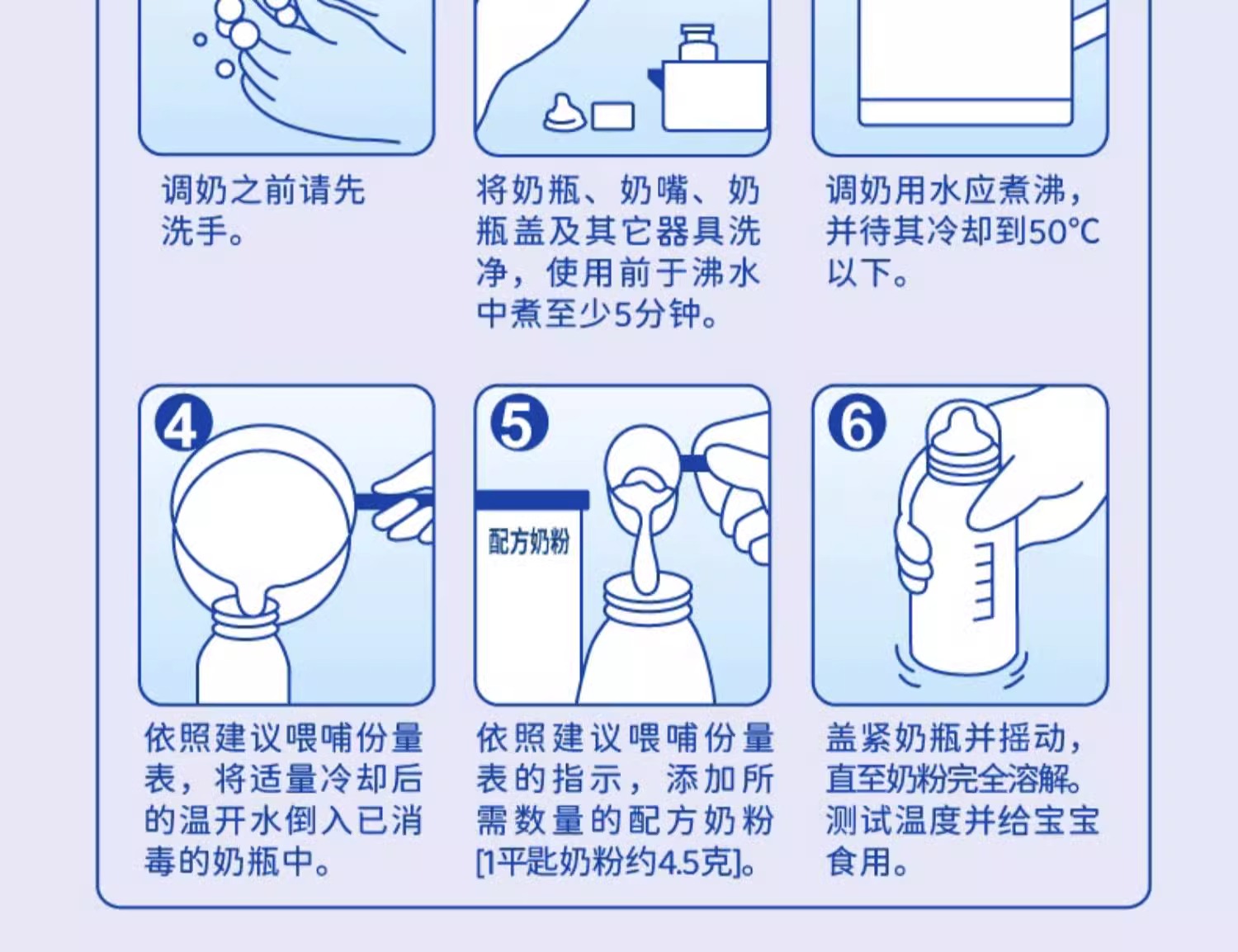 调奶之前请先洗手。

将奶瓶、奶嘴、奶瓶盖及其它器具洗净，使用前于沸水中煮至少5分钟。

调奶用水应煮沸，并待其冷却到50°C以下。

4

依照建议喂哺份量表，将适量冷却后的温开水倒入已消毒的奶瓶中。

5

配方奶粉

依照建议喂哺份量表的指示，添加所需数量的配方奶粉[1平匙奶粉约4.5克]。

6

盖紧奶瓶并摇动，直至奶粉完全溶解。测试温度并给宝宝食用。